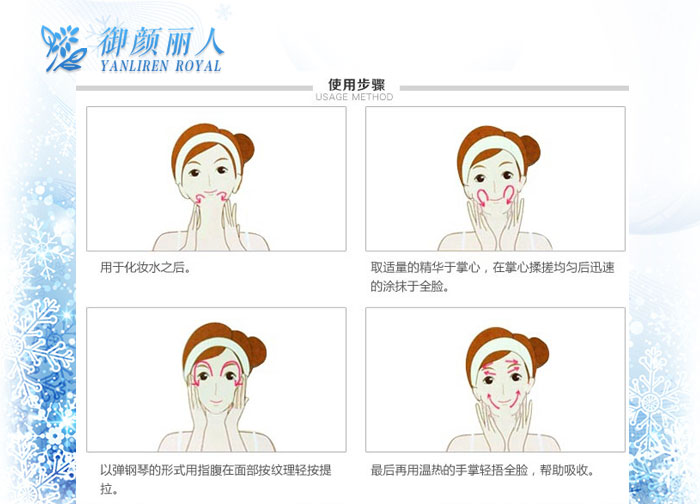 御颜丽人
YANLIREN ROYAL

使用步骤
USAGE METHOD

用于化妆水之后。

取适量的精华于掌心，在掌心揉搓均匀后迅速的涂抹于全脸。

以弹钢琴的形式用指腹在面部按纹理轻按提拉。

最后再用温热的手掌轻捂全脸，帮助吸收。